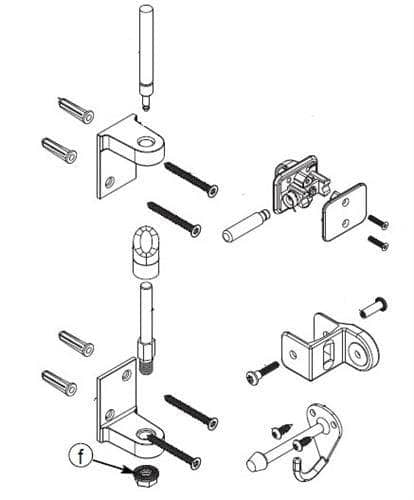 f